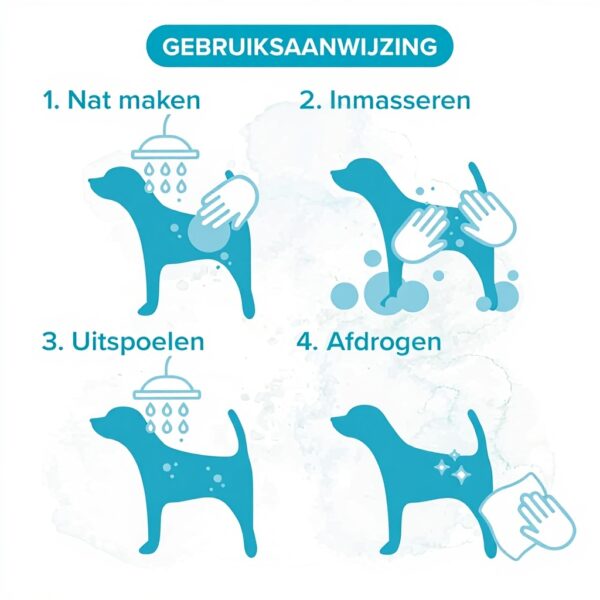 GEBRUIKSAANWIJZING

1. Nat maken

2. Inmasseren

3. Uitspoelen

4. Afdrogen