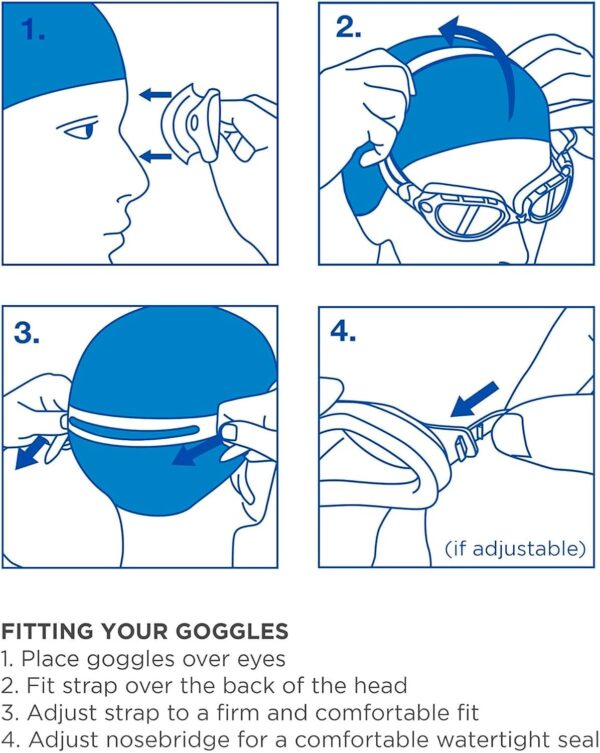 1.

2.

3.

4.

(if adjustable)

FITTING YOUR GOGGLES
1. Place goggles over eyes
2. Fit strap over the back of the head
3. Adjust strap to a firm and comfortable fit
4. Adjust nosebridge for a comfortable watertight seal